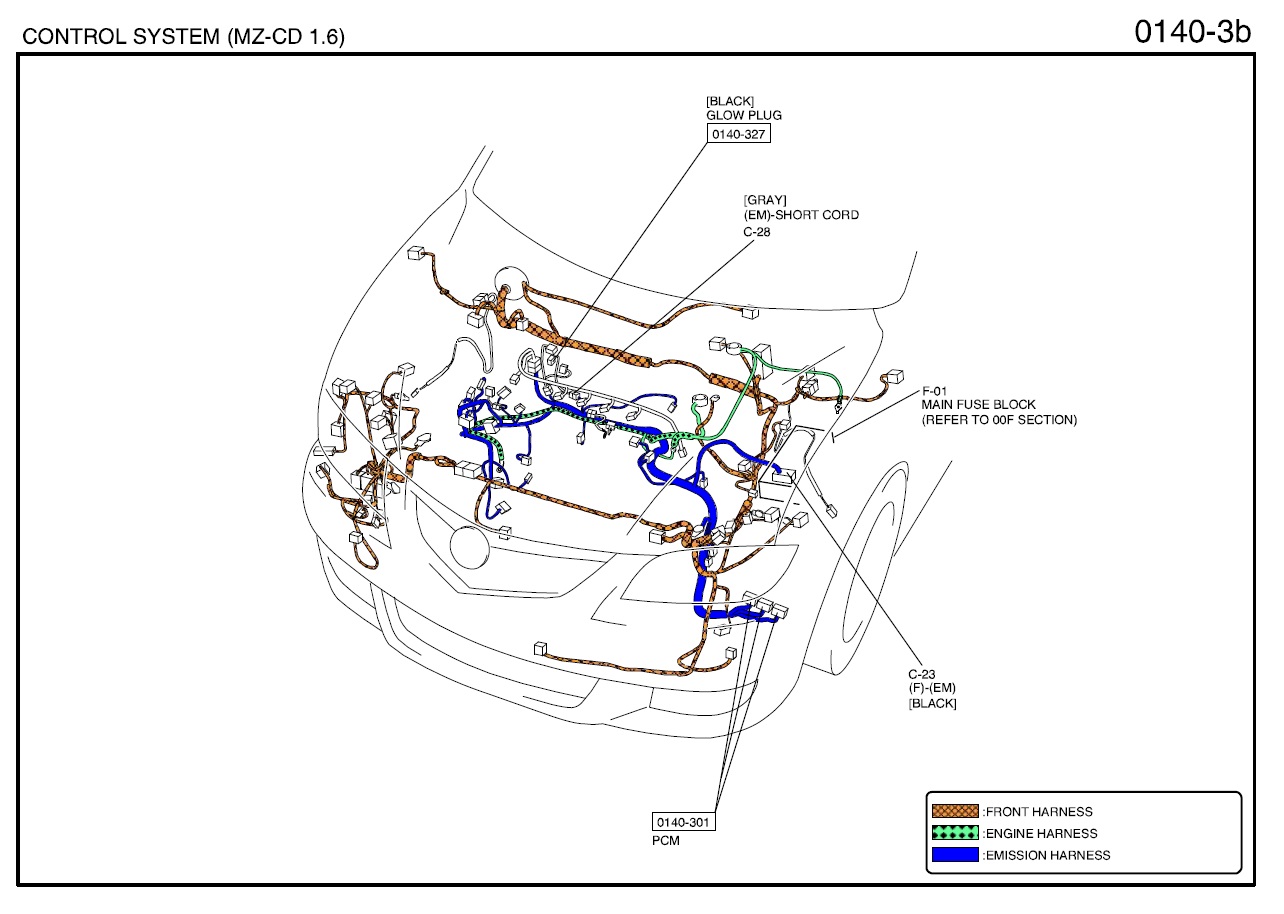 CONTROL SYSTEM (MZ-CD 1.6)

0140-3b

[BLACK]
GLOW PLUG
0140-327

[GRAY]
(EM)-SHORT CORD
C-28

F-01
MAIN FUSE BLOCK
(REFER TO 00F SECTION)

C-23
(F)-(EM)
[BLACK]

0140-301
PCM

:FRONT HARNESS
:ENGINE HARNESS
:EMISSION HARNESS