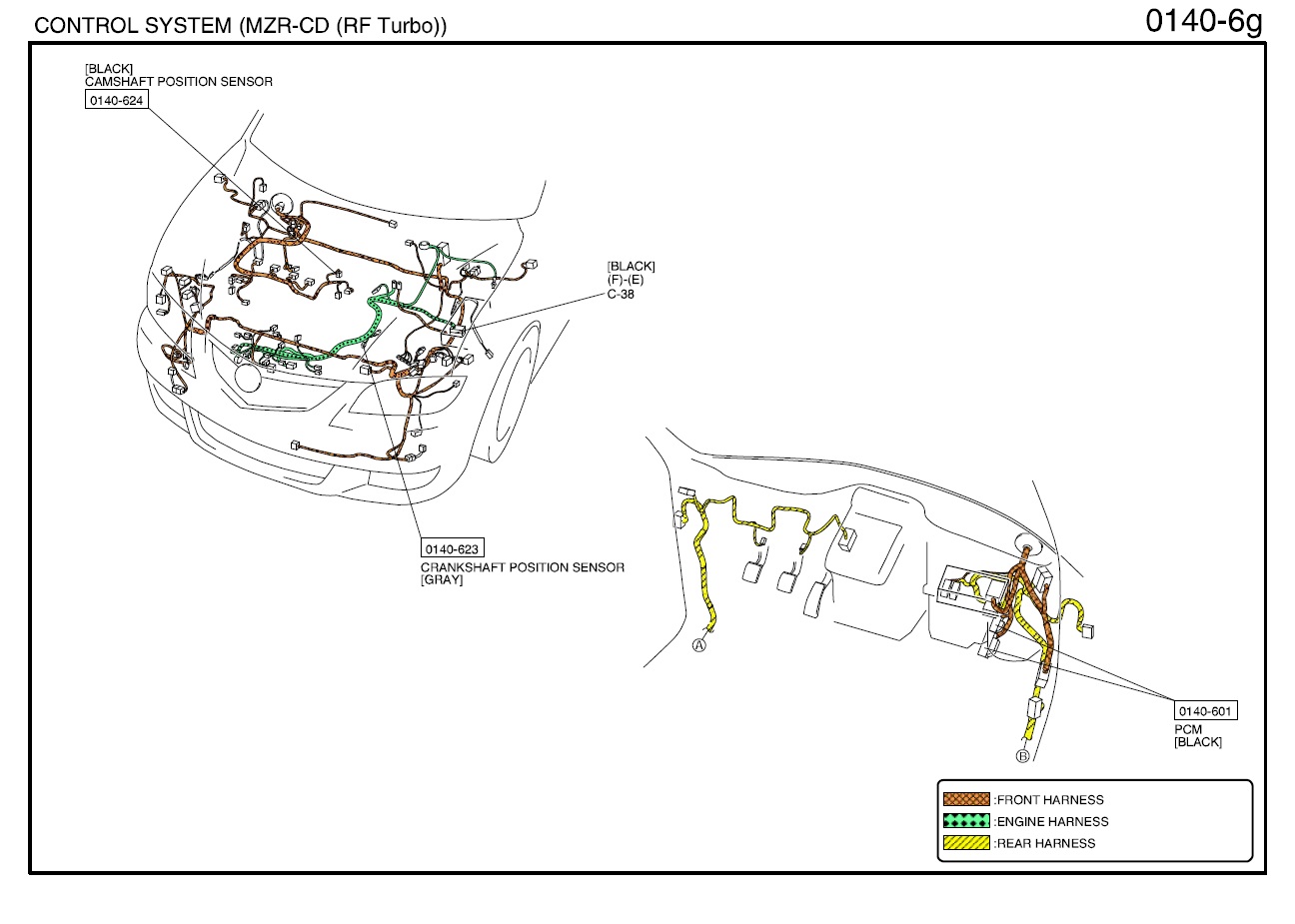 CONTROL SYSTEM (MZR-CD (RF Turbo))

0140-6g

[BLACK]
CAMSHAFT POSITION SENSOR
0140-624

[BLACK]
(F)-(E)
C-38

0140-623
CRANKSHAFT POSITION SENSOR
[GRAY]

Ⓐ

Ⓑ

0140-601
PCM
[BLACK]

:FRONT HARNESS
:ENGINE HARNESS
:REAR HARNESS